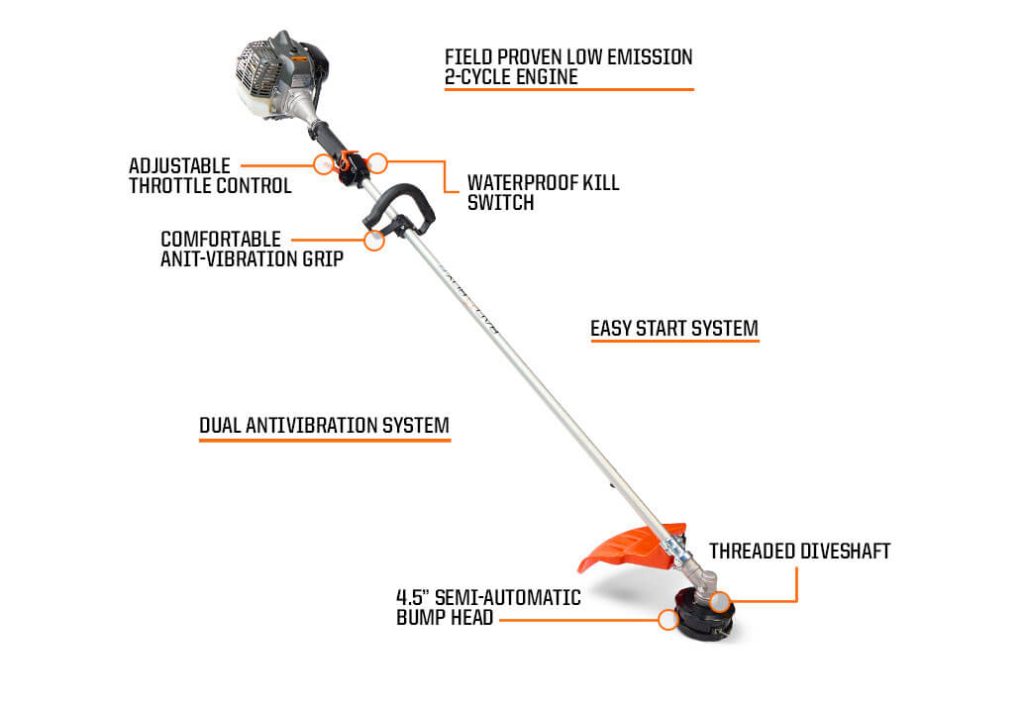 FIELD PROVEN LOW EMISSION
2-CYCLE ENGINE

ADJUSTABLE
THROTTLE CONTROL

WATERPROOF KILL
SWITCH

COMFORTABLE
ANIT-VIBRATION GRIP

EASY START SYSTEM

DUAL ANTIVIBRATION SYSTEM

THREADED DIVESHAFT

4.5" SEMI-AUTOMATIC
BUMP HEAD